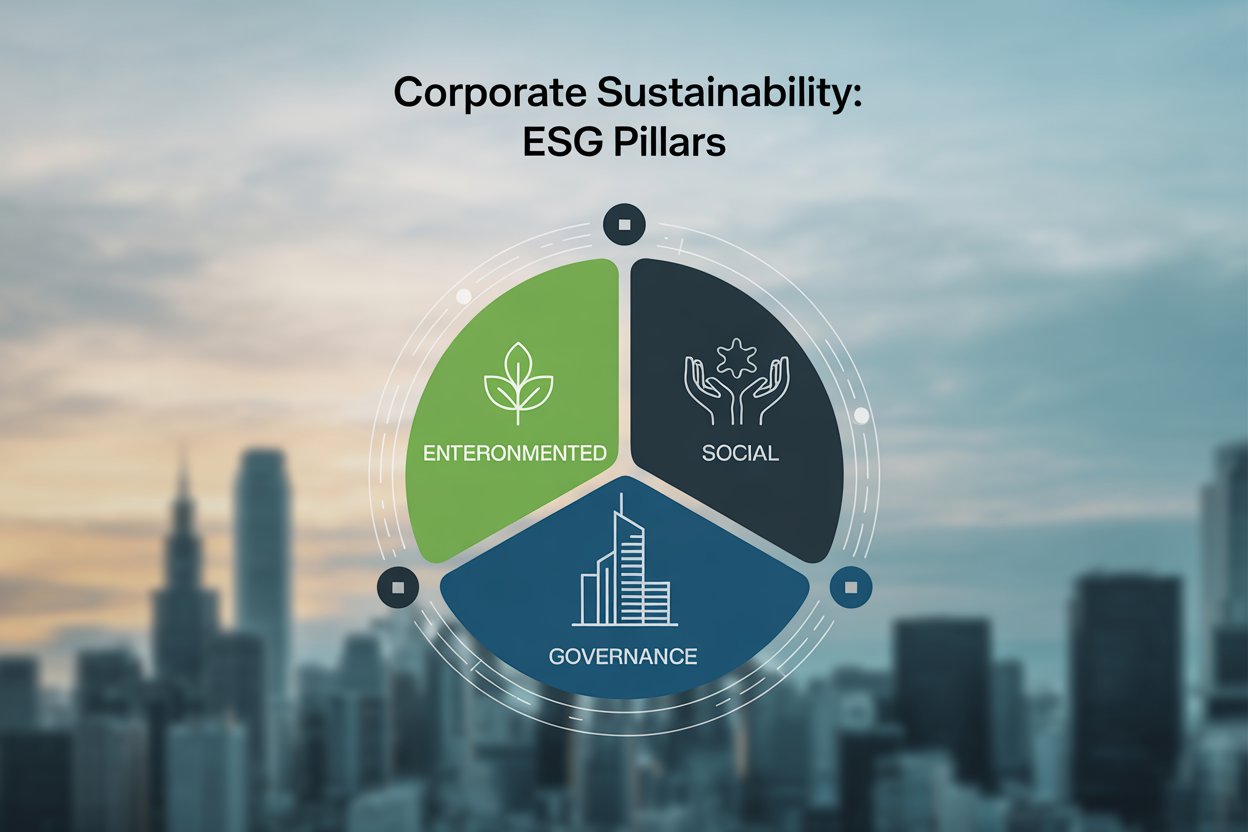 Corporate Sustainability:
ESG Pillars

ENTERONMENTED

SOCIAL

GOVERNANCE